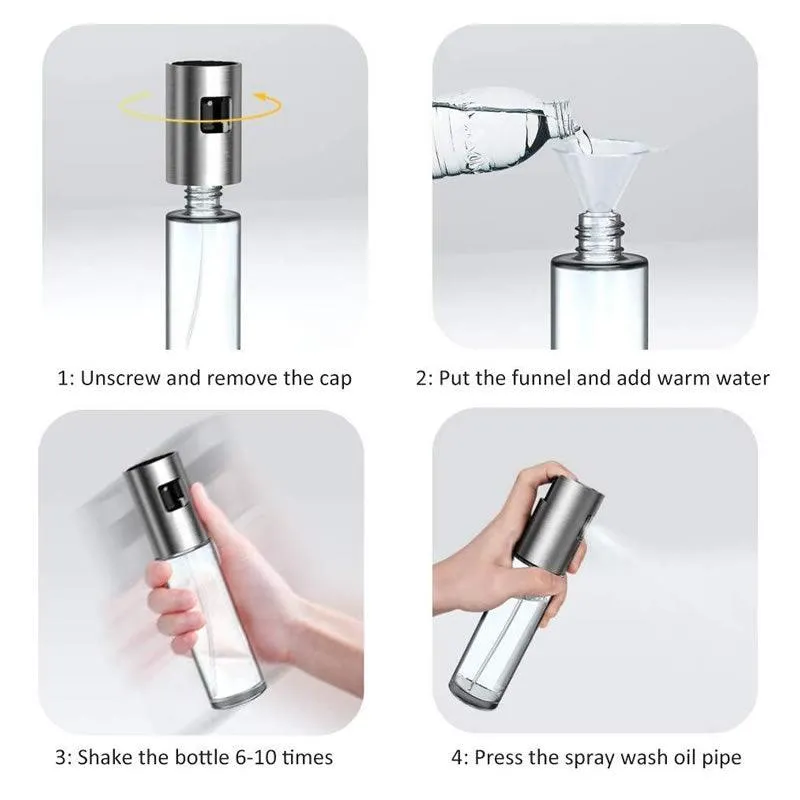 1: Unscrew and remove the cap

2: Put the funnel and add warm water

3: Shake the bottle 6-10 times

4: Press the spray wash oil pipe