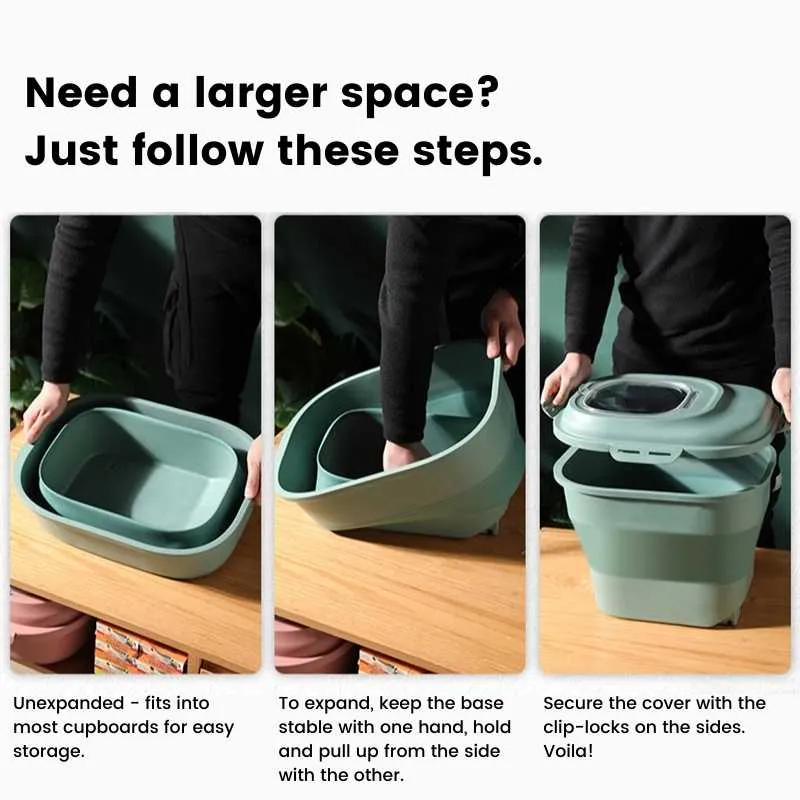 Need a larger space?
Just follow these steps.

Unexpanded - fits into most cupboards for easy storage.

To expand, keep the base stable with one hand, hold and pull up from the side with the other.

Secure the cover with the clip-locks on the sides. Voila!