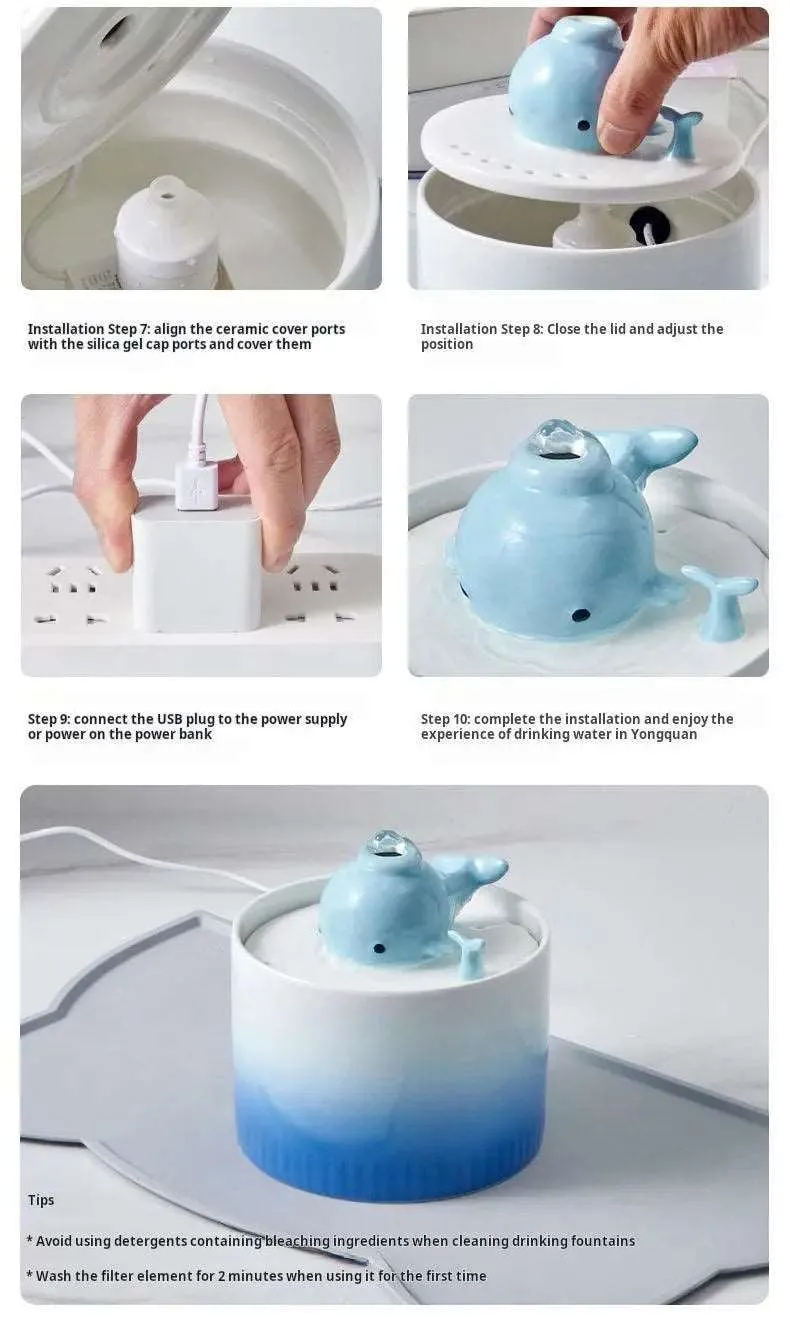 Installation Step 7: align the ceramic cover ports with the silica gel cap ports and cover them

Installation Step 8: Close the lid and adjust the position

Step 9: connect the USB plug to the power supply or power on the power bank

Step 10: complete the installation and enjoy the experience of drinking water in Yongquan

Tips

* Avoid using detergents containing bleaching ingredients when cleaning drinking fountains

* Wash the filter element for 2 minutes when using it for the first time